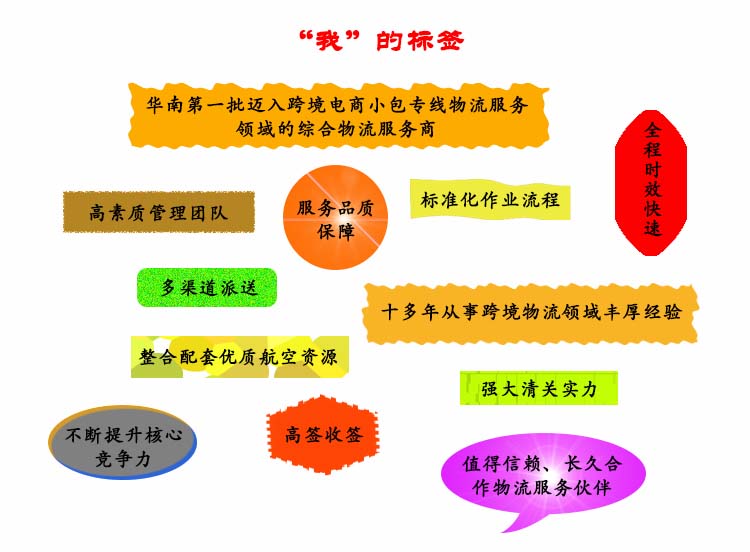 “我”的标签

华南第一批迈入跨境电商小包专线物流服务领域的综合物流服务商

全程时效快速

高素质管理团队

服务品质保障

标准化作业流程

多渠道派送

十多年从事跨境物流领域丰厚经验

整合配套优质航空资源

强大清关实力

不断提升核心竞争力

高签收签

值得信赖、长久合作物流服务伙伴